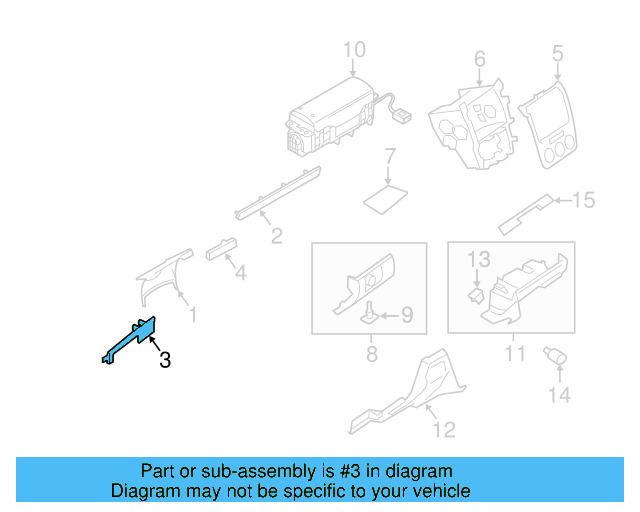 10
6
5
7
15
2
4
13
1
9
3
8
11
14
12

Part or sub-assembly is #3 in diagram
Diagram may not be specific to your vehicle