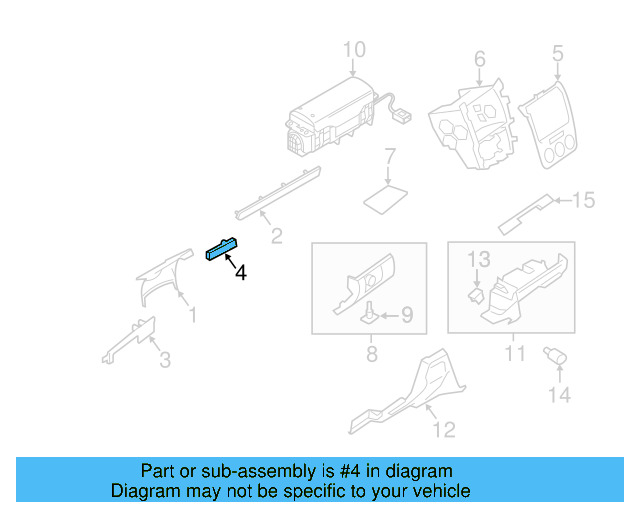 10
6
5
7
15
2
4
13
1
9
3
8
11
14
12

Part or sub-assembly is #4 in diagram
Diagram may not be specific to your vehicle