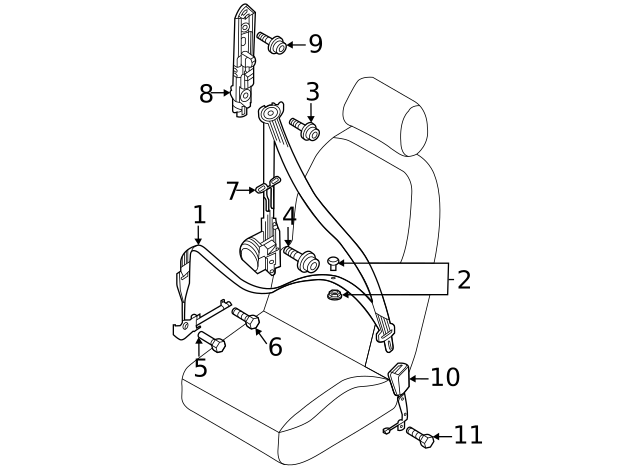 9
8
3
7
1
4
2
6
5
10
11