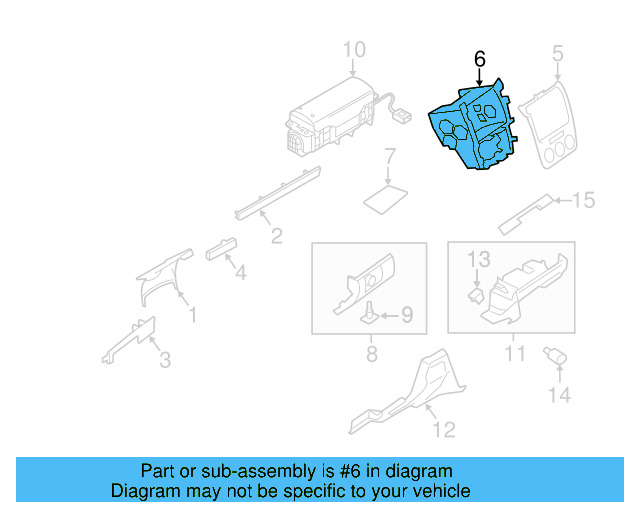 10

6

5

7

15

2

4

13

1

9

3

8

11

14

12

Part or sub-assembly is #6 in diagram
Diagram may not be specific to your vehicle