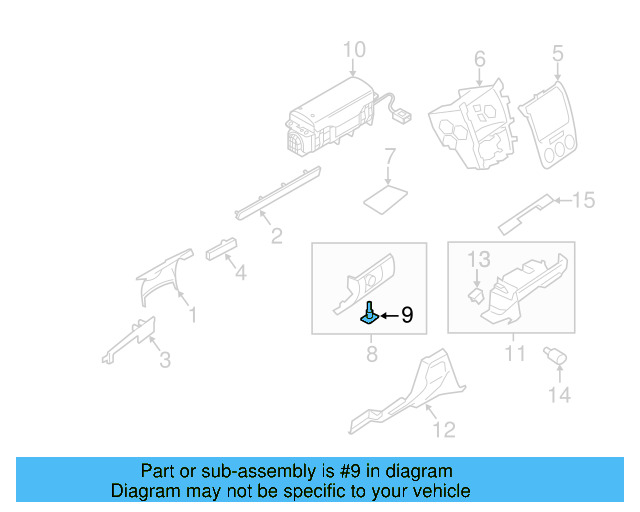 10
6
5
7
15
2
4
13
1
9
3
8
11
14
12

Part or sub-assembly is #9 in diagram
Diagram may not be specific to your vehicle