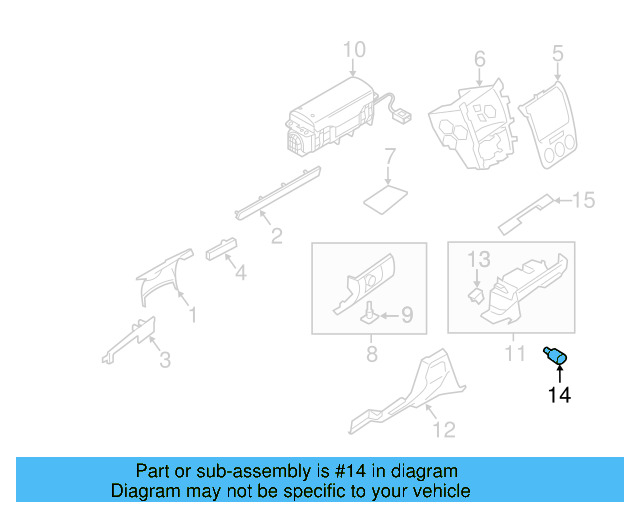 10
6
5
7
15
2
4
13
1
9
3
8
11
14
12

Part or sub-assembly is #14 in diagram
Diagram may not be specific to your vehicle