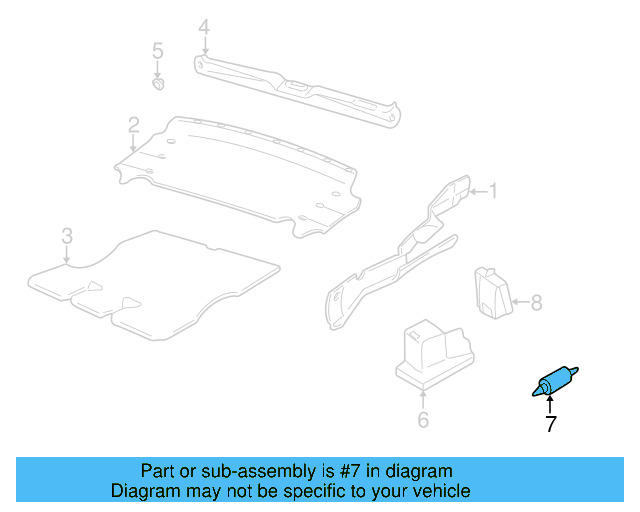 4
5
2
1
3
8
6
7

Part or sub-assembly is #7 in diagram
Diagram may not be specific to your vehicle