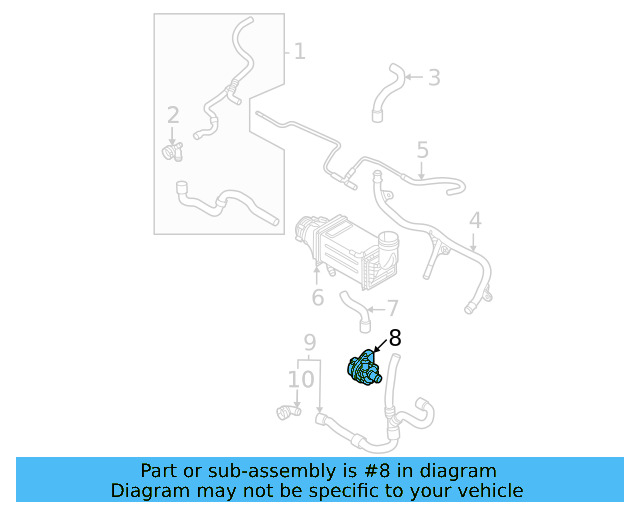 1
2
3
5
4
6
7
8
9
10

Part or sub-assembly is #8 in diagram
Diagram may not be specific to your vehicle