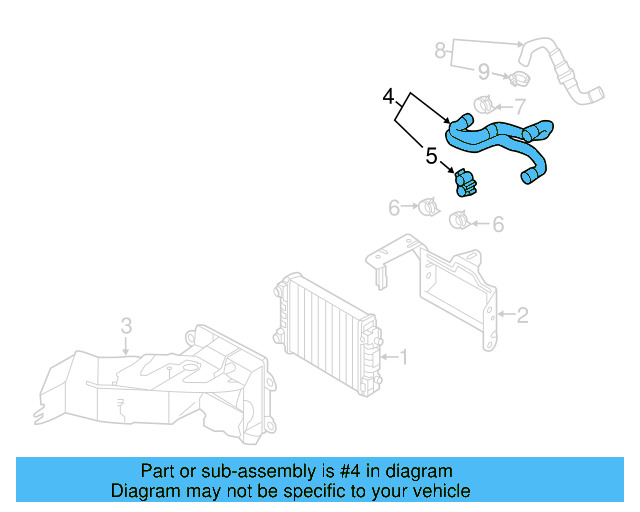 8
9
4
7
5
6
6
2
3
1

Part or sub-assembly is #4 in diagram
Diagram may not be specific to your vehicle