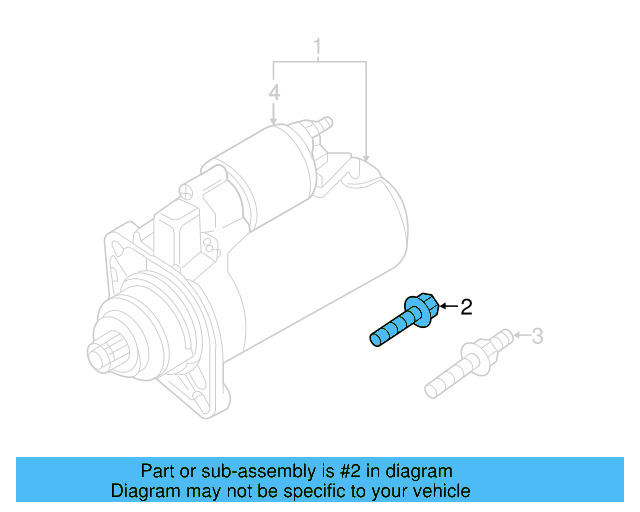 1
4
2
3

Part or sub-assembly is #2 in diagram
Diagram may not be specific to your vehicle