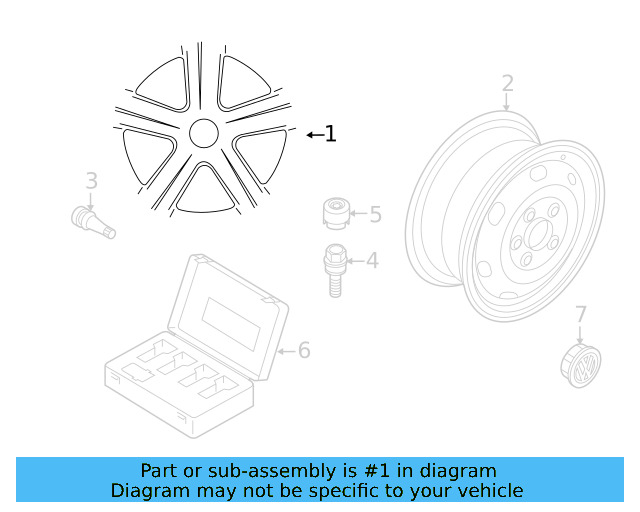 1
2
3
5
4
6
7

Part or sub-assembly is #1 in diagram
Diagram may not be specific to your vehicle