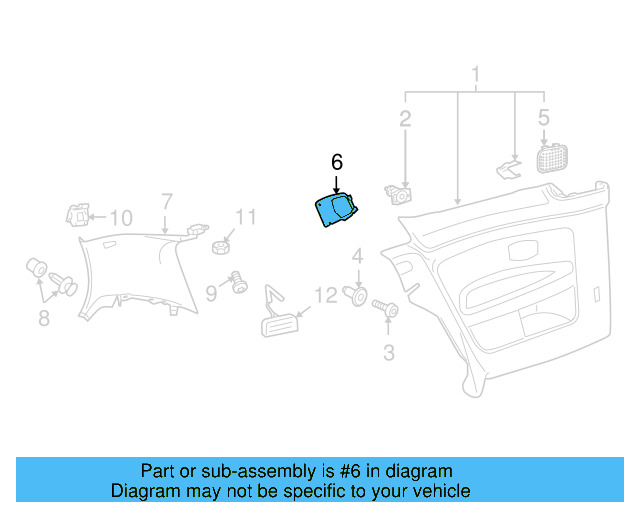 1
2
5
6
7
10
11
4
9
12
8
3

Part or sub-assembly is #6 in diagram
Diagram may not be specific to your vehicle