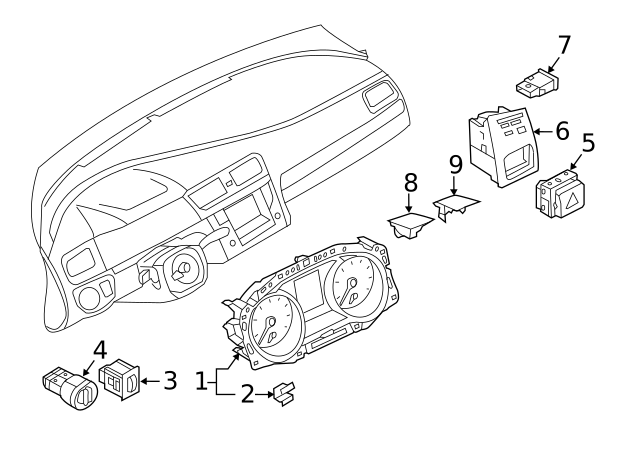 7
6
5
9
8
4
3
1
2