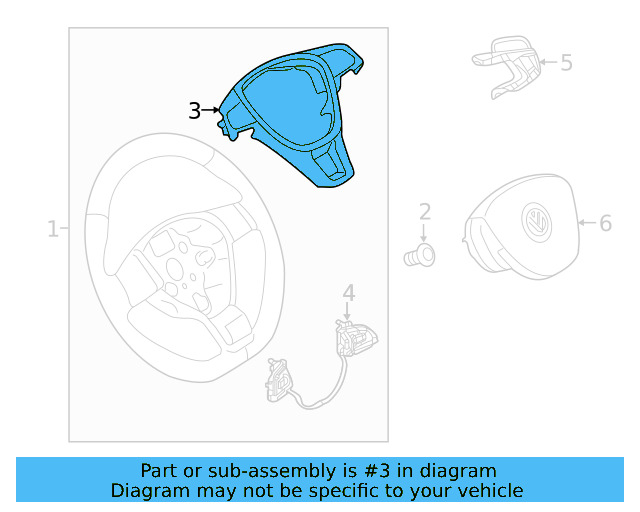 3
5
1
2
6
4

Part or sub-assembly is #3 in diagram
Diagram may not be specific to your vehicle