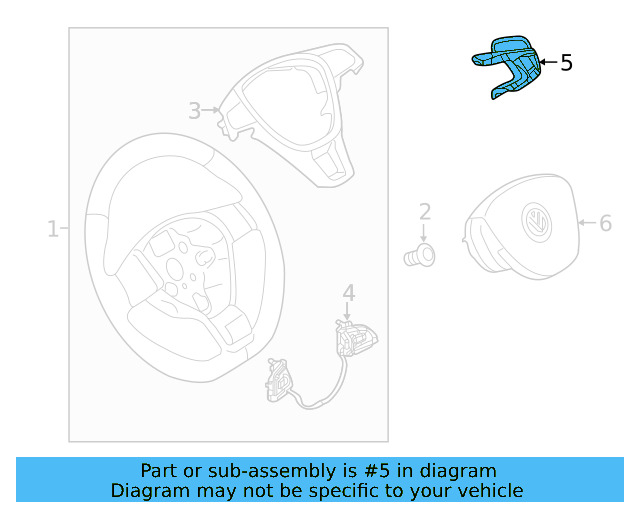 5
3
1
2
6
4

Part or sub-assembly is #5 in diagram
Diagram may not be specific to your vehicle