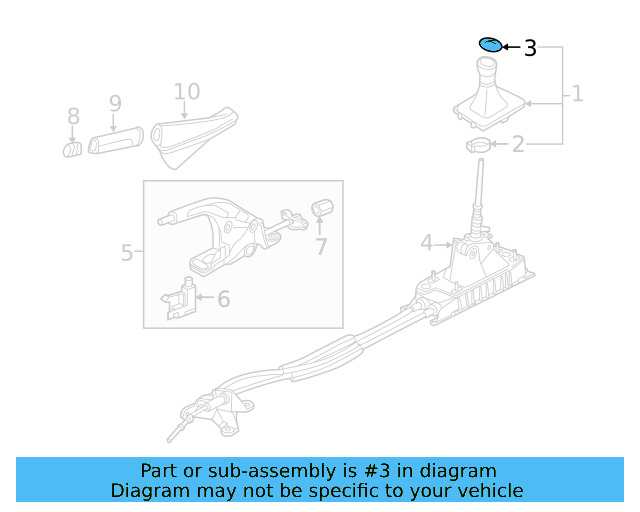 3
1
2
10
9
8
5
7
6
4

Part or sub-assembly is #3 in diagram
Diagram may not be specific to your vehicle