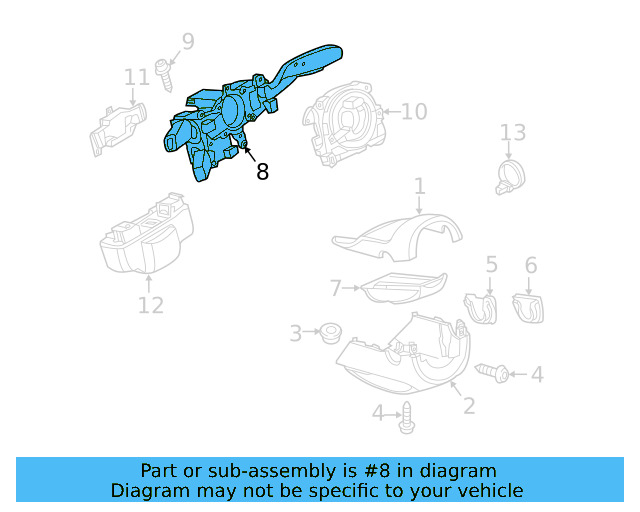 9
11
10
8
13
1
12
5
6
7
3
4
2
4

Part or sub-assembly is #8 in diagram
Diagram may not be specific to your vehicle