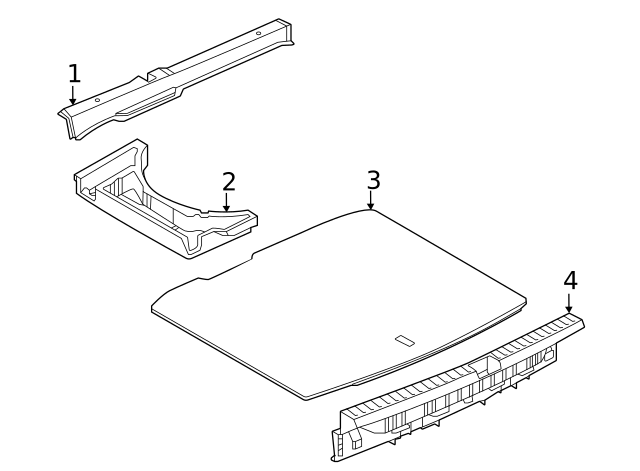 1
2
3
4