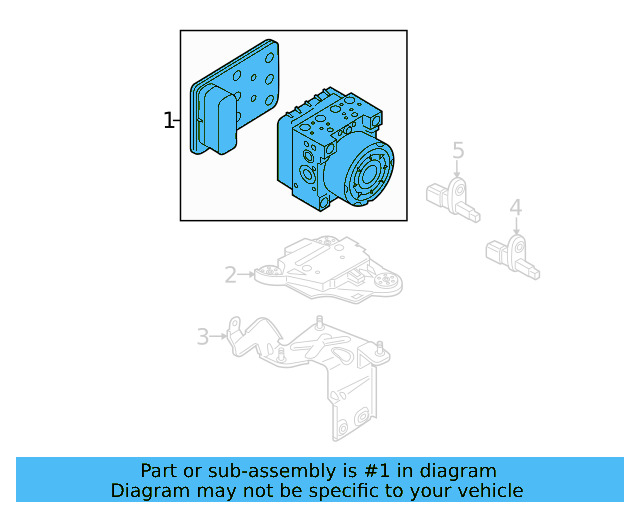 1
5
4
2
3
Part or sub-assembly is #1 in diagram
Diagram may not be specific to your vehicle