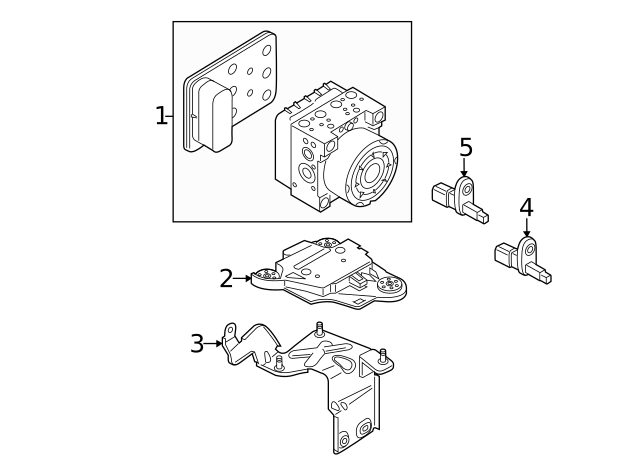 1
5
4
2
3