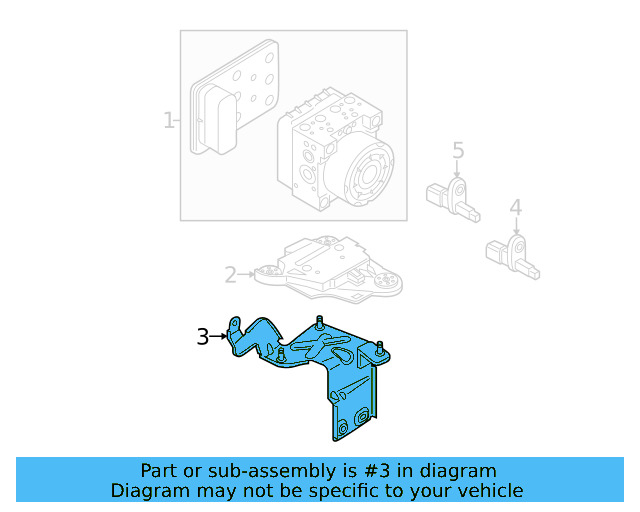 1
5
4
2
3

Part or sub-assembly is #3 in diagram
Diagram may not be specific to your vehicle