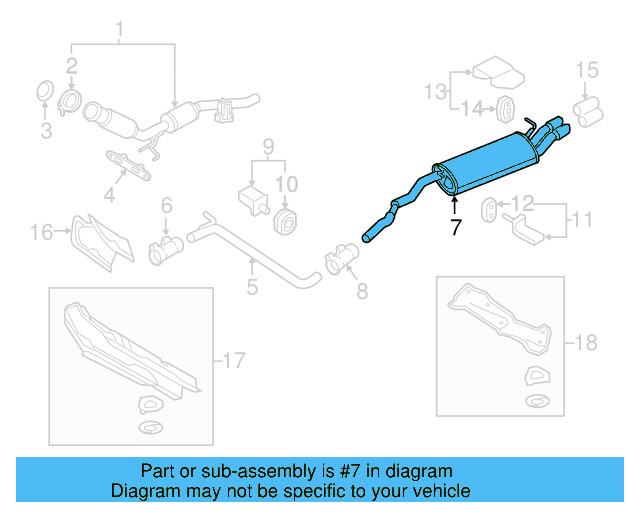 1
2
3
4
16
6
9
10
5
8
13
14
15
7
12
11
17
18

Part or sub-assembly is #7 in diagram
Diagram may not be specific to your vehicle