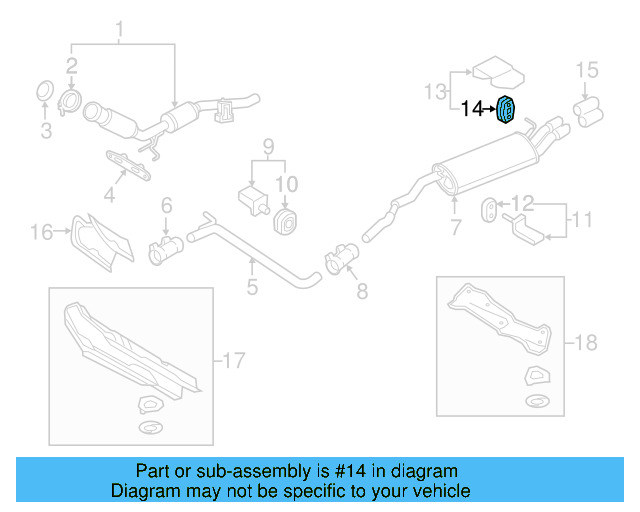 1
2
3
4
13
14
15
9
10
6
16
5
8
7
12
11
17
18

Part or sub-assembly is #14 in diagram
Diagram may not be specific to your vehicle