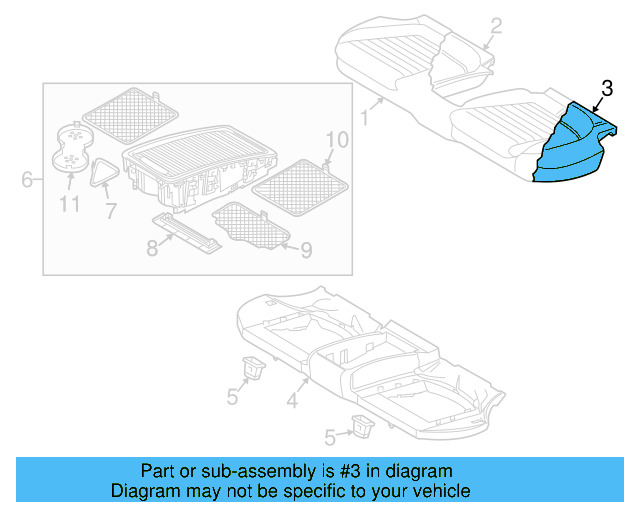 2
3
1
10
6
11
7
8
9
5
4
5

Part or sub-assembly is #3 in diagram
Diagram may not be specific to your vehicle