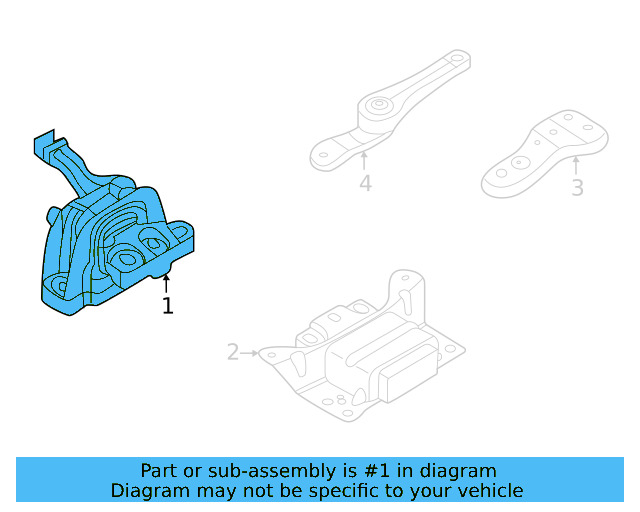 4

3

1

2

Part or sub-assembly is #1 in diagram
Diagram may not be specific to your vehicle