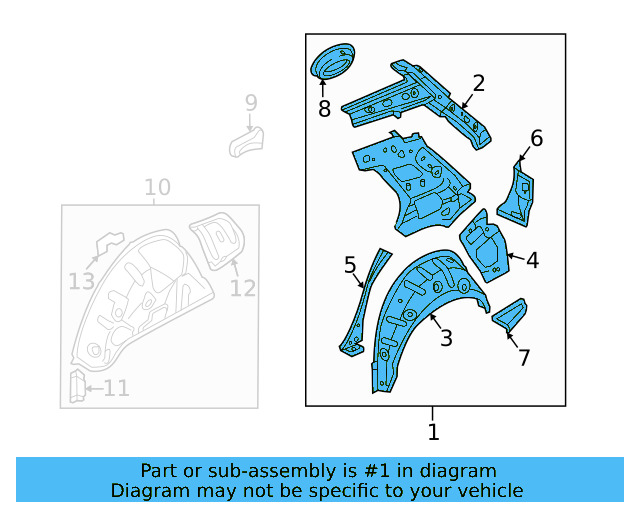 9

10

13

12

11

8

2

6

4

5

3

7

1

Part or sub-assembly is #1 in diagram
Diagram may not be specific to your vehicle