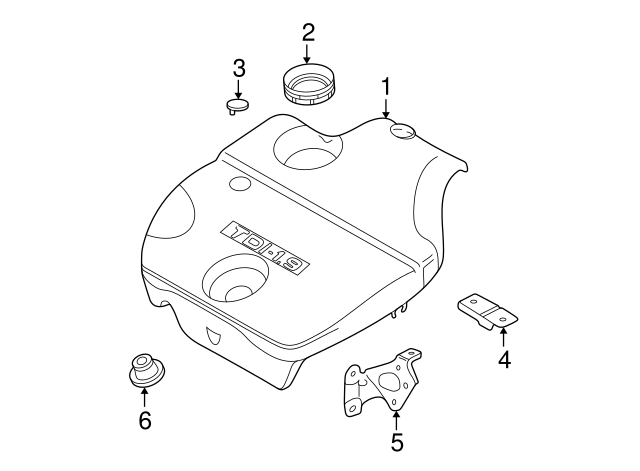 2
3
1
TDI 1.9
4
6
5