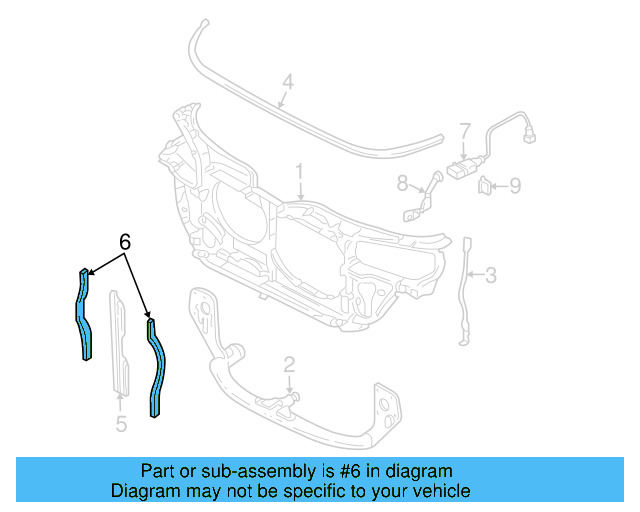 4
7
1
8
9
6
3
2
5

Part or sub-assembly is #6 in diagram
Diagram may not be specific to your vehicle