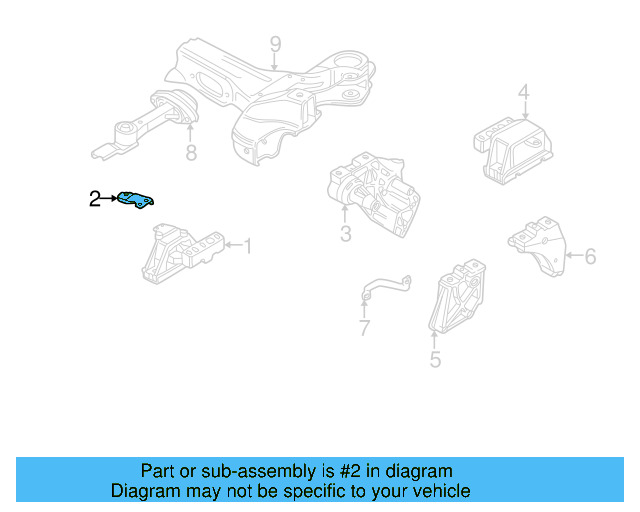 9

4

8

2

3

1

6

7

5

Part or sub-assembly is #2 in diagram
Diagram may not be specific to your vehicle