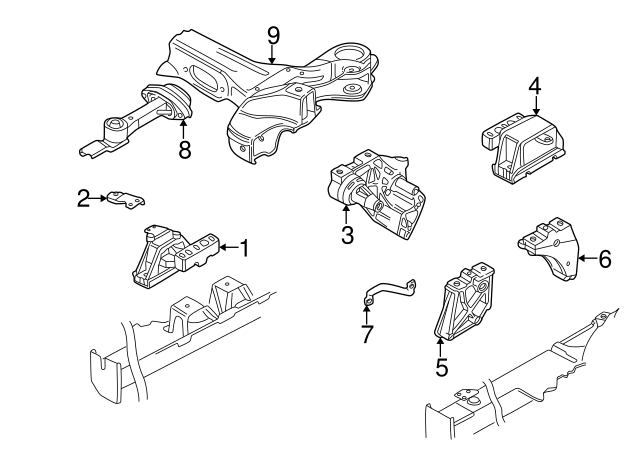 9
4
8
2
3
1
6
7
5