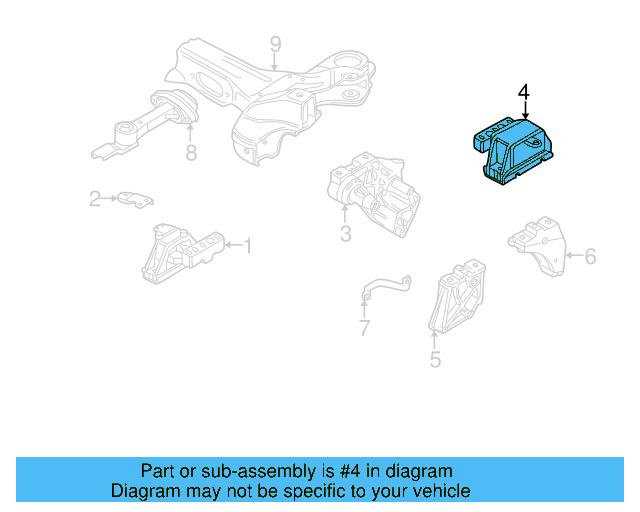 9
4
8
2
3
1
6
7
5
Part or sub-assembly is #4 in diagram
Diagram may not be specific to your vehicle