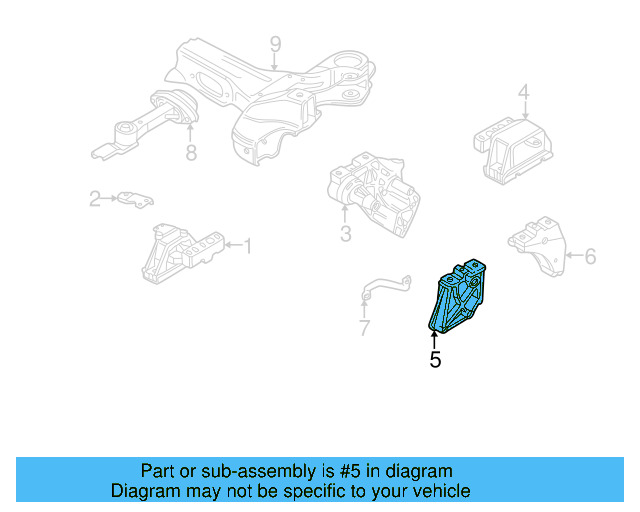 9
4
8
2
3
1
6
7
5

Part or sub-assembly is #5 in diagram
Diagram may not be specific to your vehicle