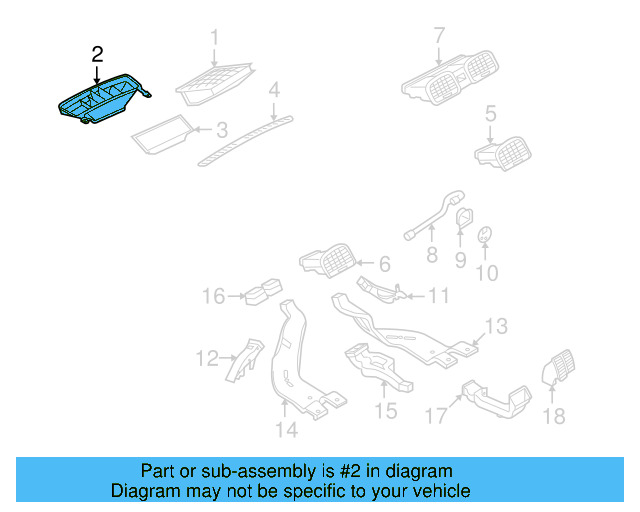 2
1
7
4
3
5
8
9
10
6
16
11
13
12
15
14
17
18

Part or sub-assembly is #2 in diagram
Diagram may not be specific to your vehicle