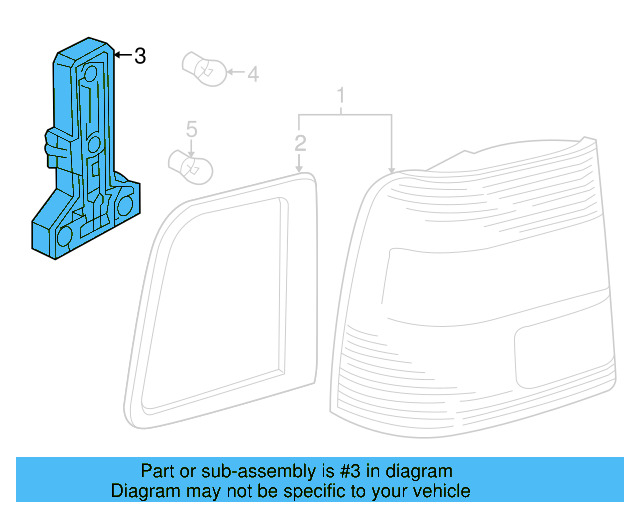 3
4
1
5
2

Part or sub-assembly is #3 in diagram
Diagram may not be specific to your vehicle