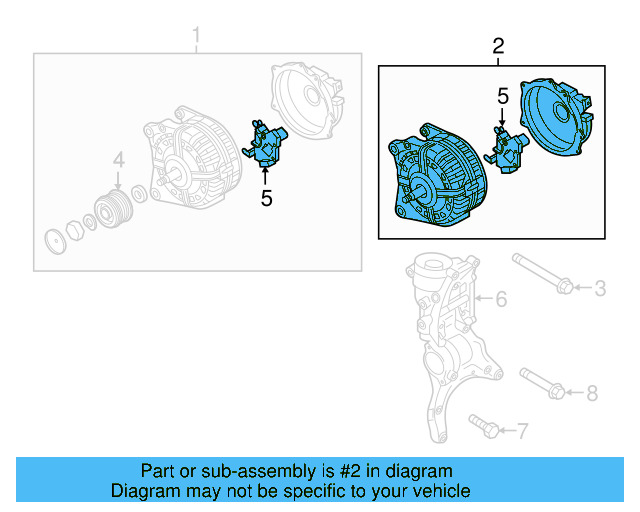 1
2
5
4
5
3
6
8
7

Part or sub-assembly is #2 in diagram
Diagram may not be specific to your vehicle