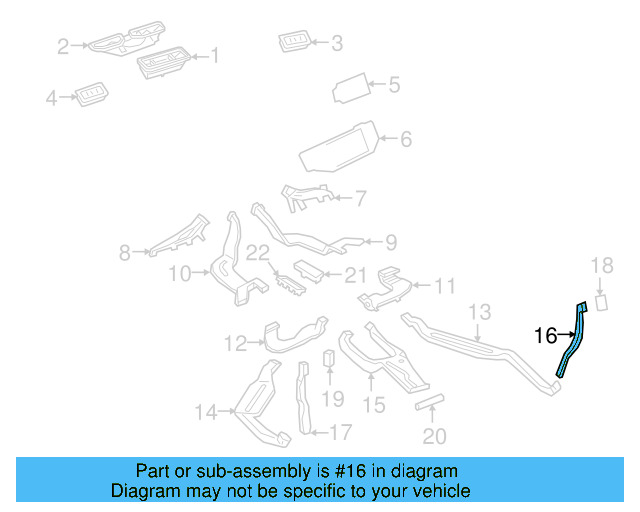 2
1
3
4
5
6
7
8
9
22
10
21
11
18
13
16
12
19
15
14
17
20

Part or sub-assembly is #16 in diagram
Diagram may not be specific to your vehicle