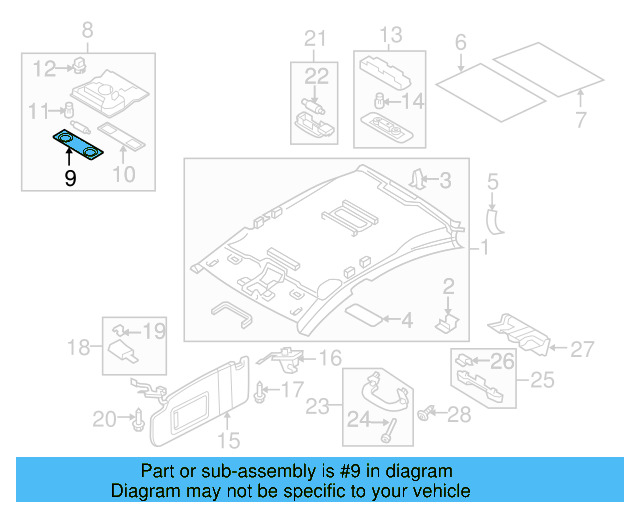 8
12
11
9
10
21
22
13
14
6
7
3
5
1
2
4
18
19
16
17
20
15
23
24
28
26
25
27

Part or sub-assembly is #9 in diagram
Diagram may not be specific to your vehicle