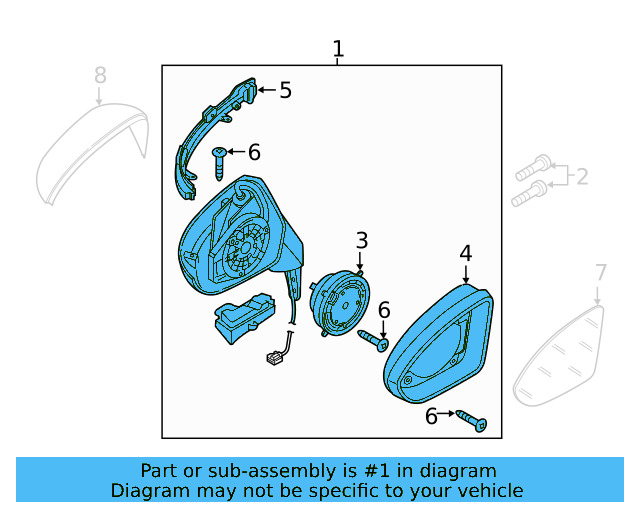 1
8
5
6
2
3
4
7
6
6

Part or sub-assembly is #1 in diagram
Diagram may not be specific to your vehicle