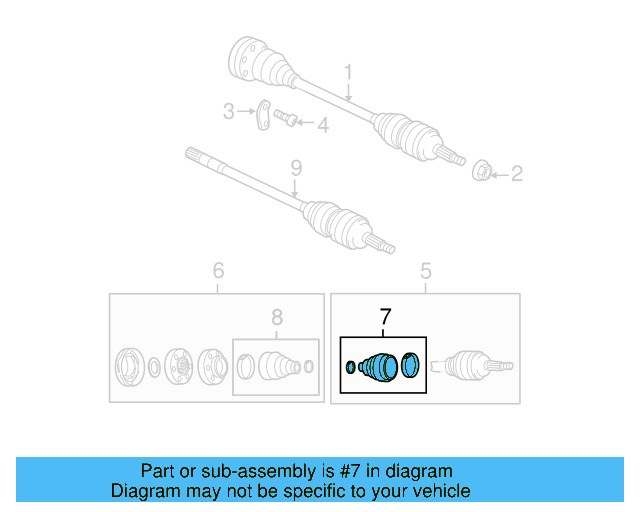 1
3
4
2
9
6
5
8
7

Part or sub-assembly is #7 in diagram
Diagram may not be specific to your vehicle