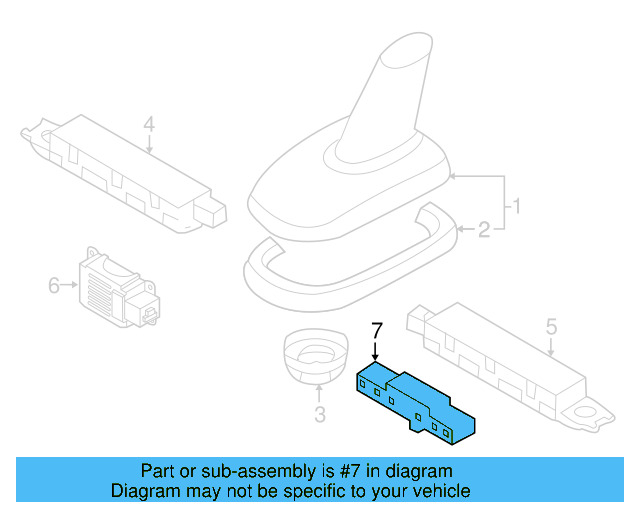 4
1
2
6
7
5
3

Part or sub-assembly is #7 in diagram
Diagram may not be specific to your vehicle