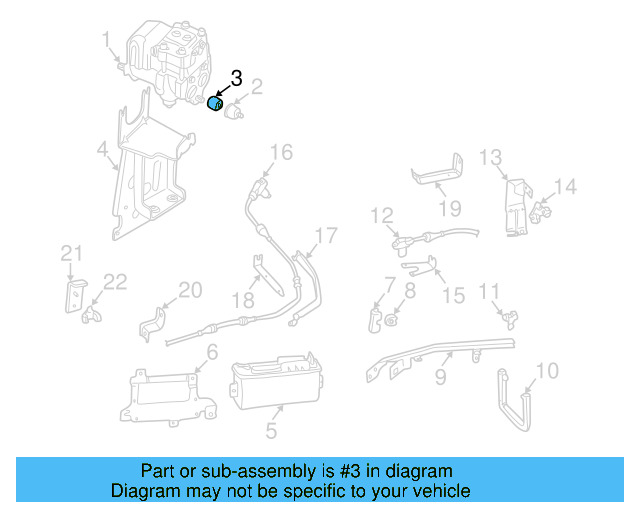 1
3
2
4
16
13
14
19
12
17
21
22
20
18
7
8
15
11
6
9
10
5

Part or sub-assembly is #3 in diagram
Diagram may not be specific to your vehicle