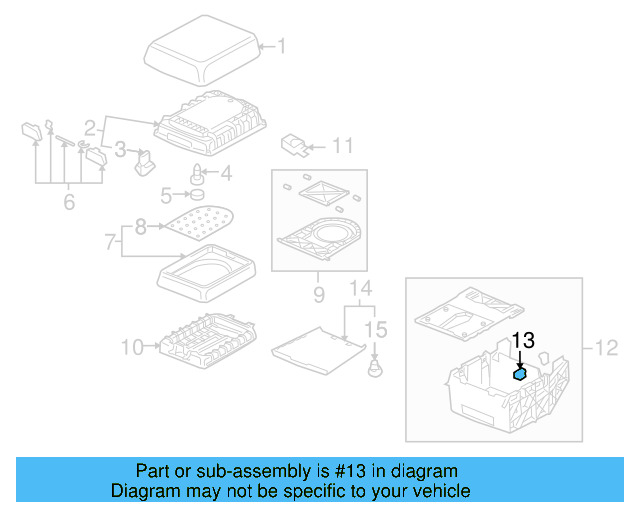 1
2
3
4
5
6
7
8
9
10
11
12
13
14
15

Part or sub-assembly is #13 in diagram
Diagram may not be specific to your vehicle