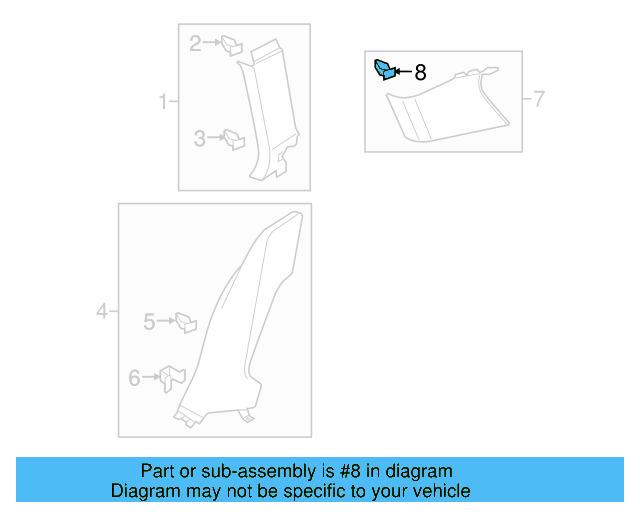 2
1
3
8
7
4
5
6

Part or sub-assembly is #8 in diagram
Diagram may not be specific to your vehicle