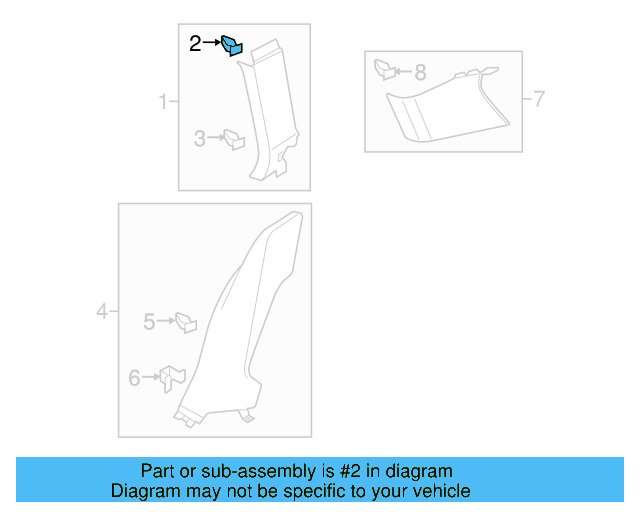 2
1
3
8
7
4
5
6

Part or sub-assembly is #2 in diagram
Diagram may not be specific to your vehicle