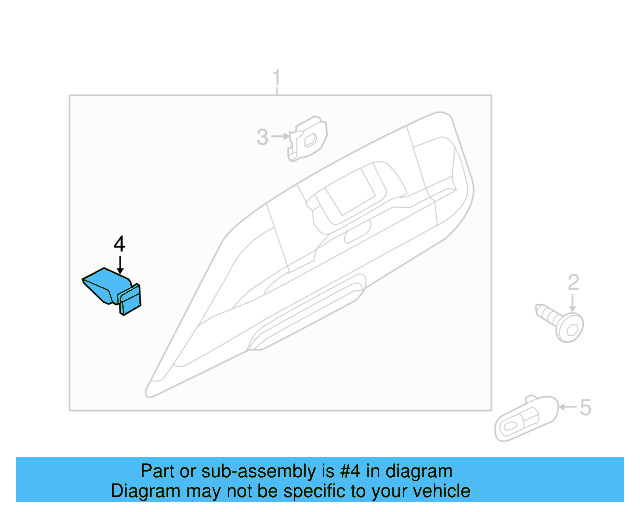 1
3
4
2
5

Part or sub-assembly is #4 in diagram
Diagram may not be specific to your vehicle