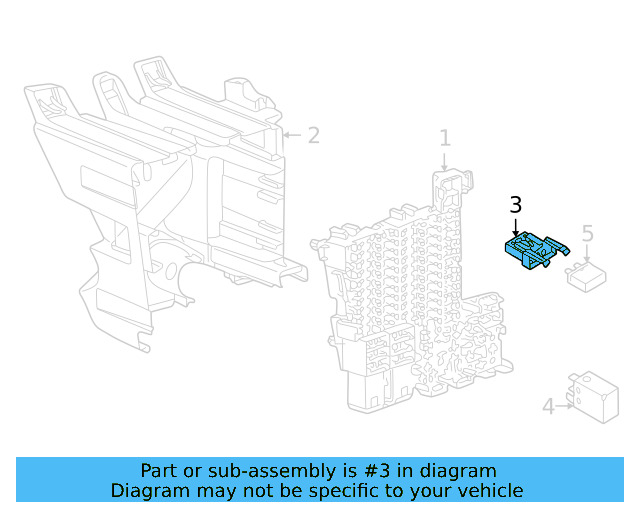 2

1

3

5

4

Part or sub-assembly is #3 in diagram
Diagram may not be specific to your vehicle