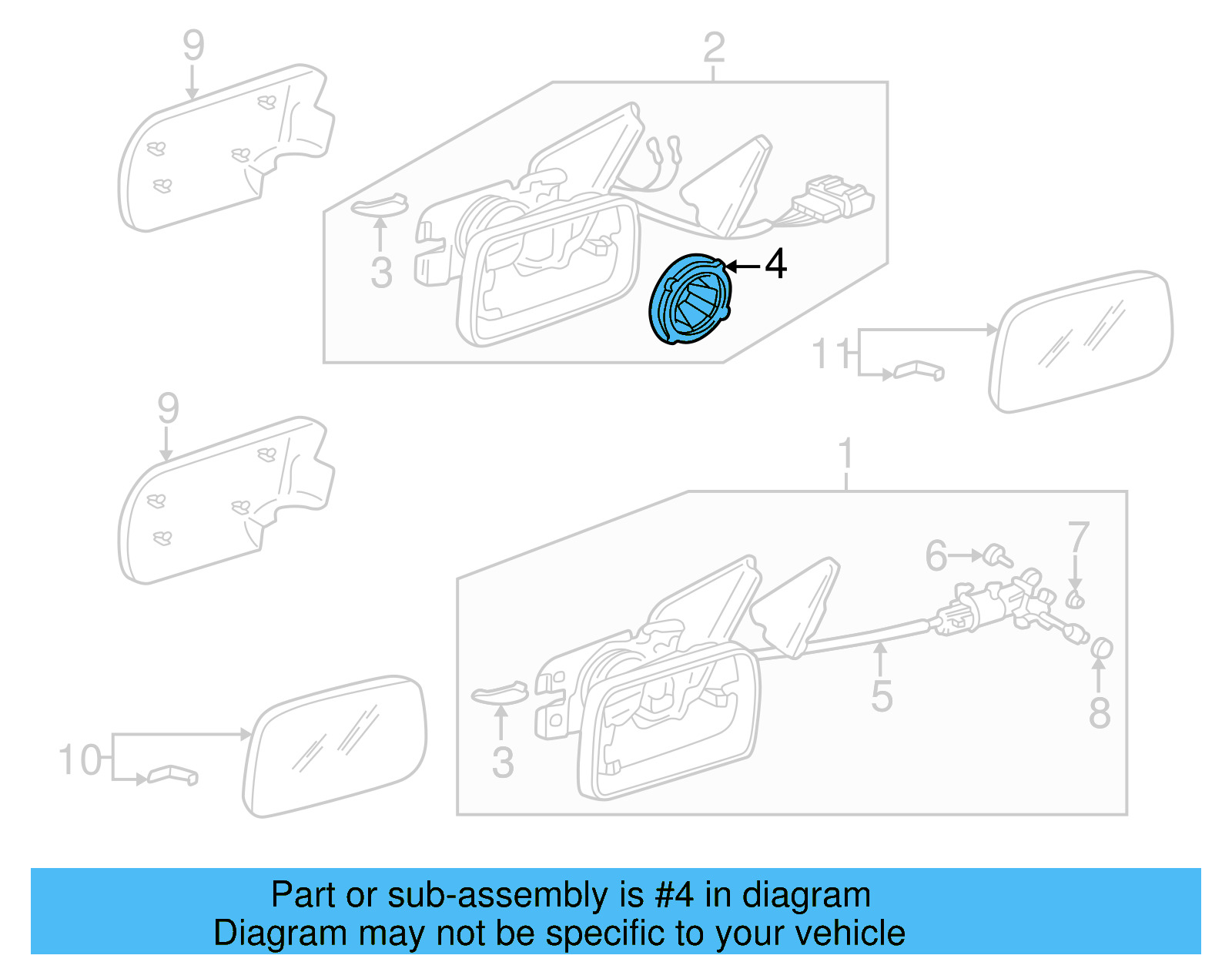 9
2
3
4
11
9
1
6
7
5
8
10
3

Part or sub-assembly is #4 in diagram
Diagram may not be specific to your vehicle