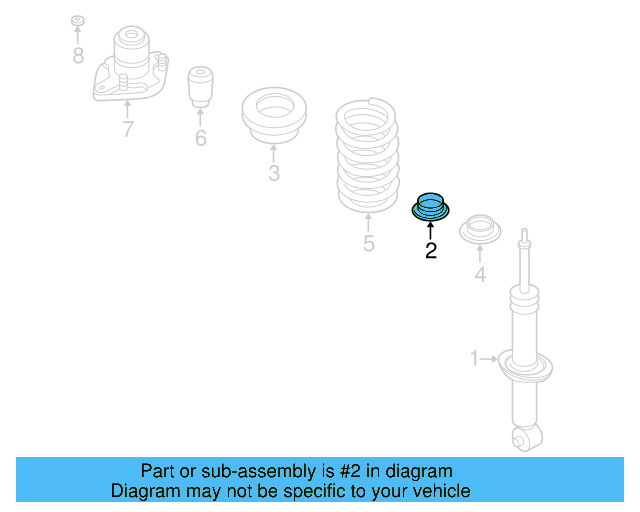 8
7
6
3
5
2
4
1

Part or sub-assembly is #2 in diagram
Diagram may not be specific to your vehicle