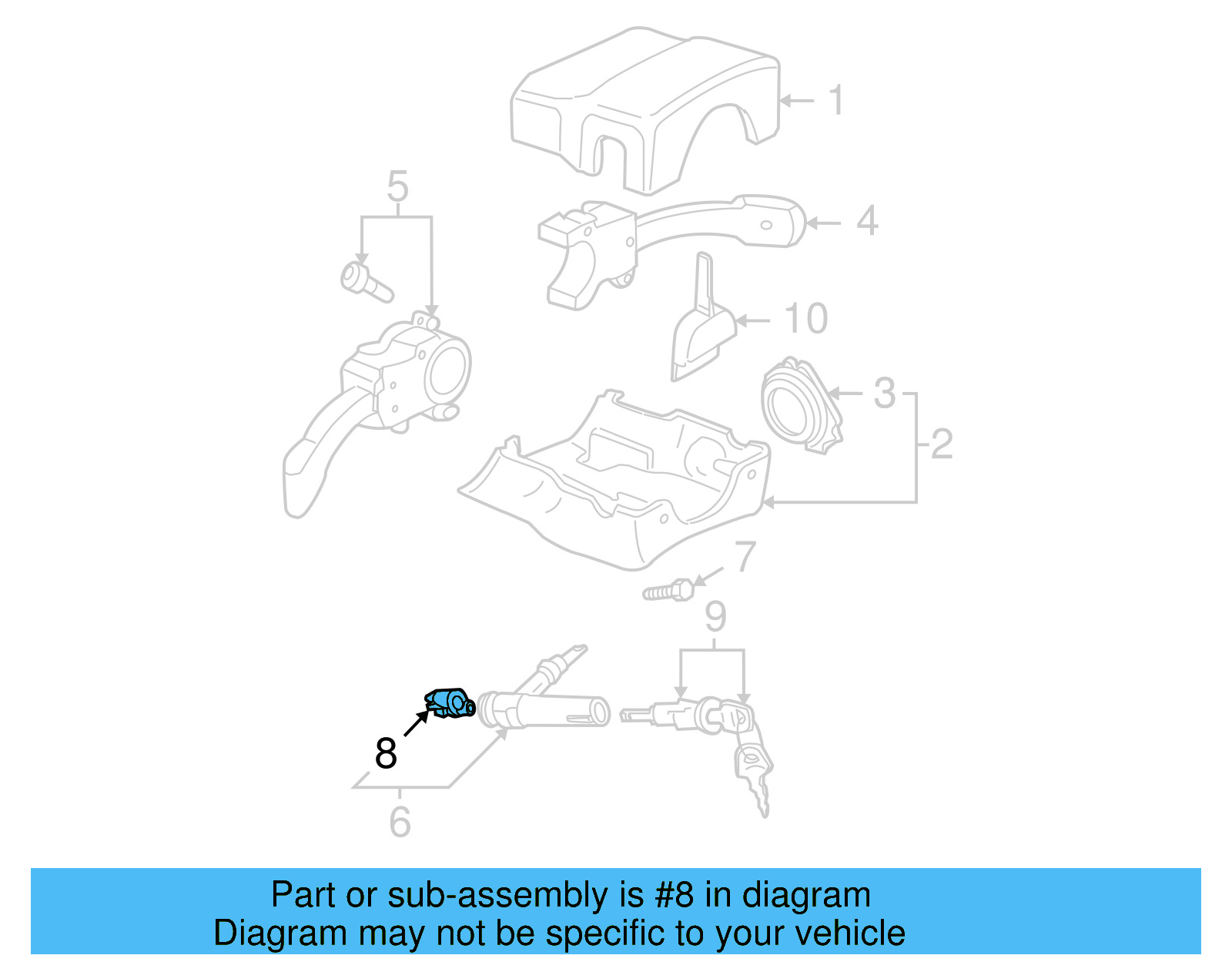 1
5
4
10
3
2
7
9
8
6

Part or sub-assembly is #8 in diagram
Diagram may not be specific to your vehicle