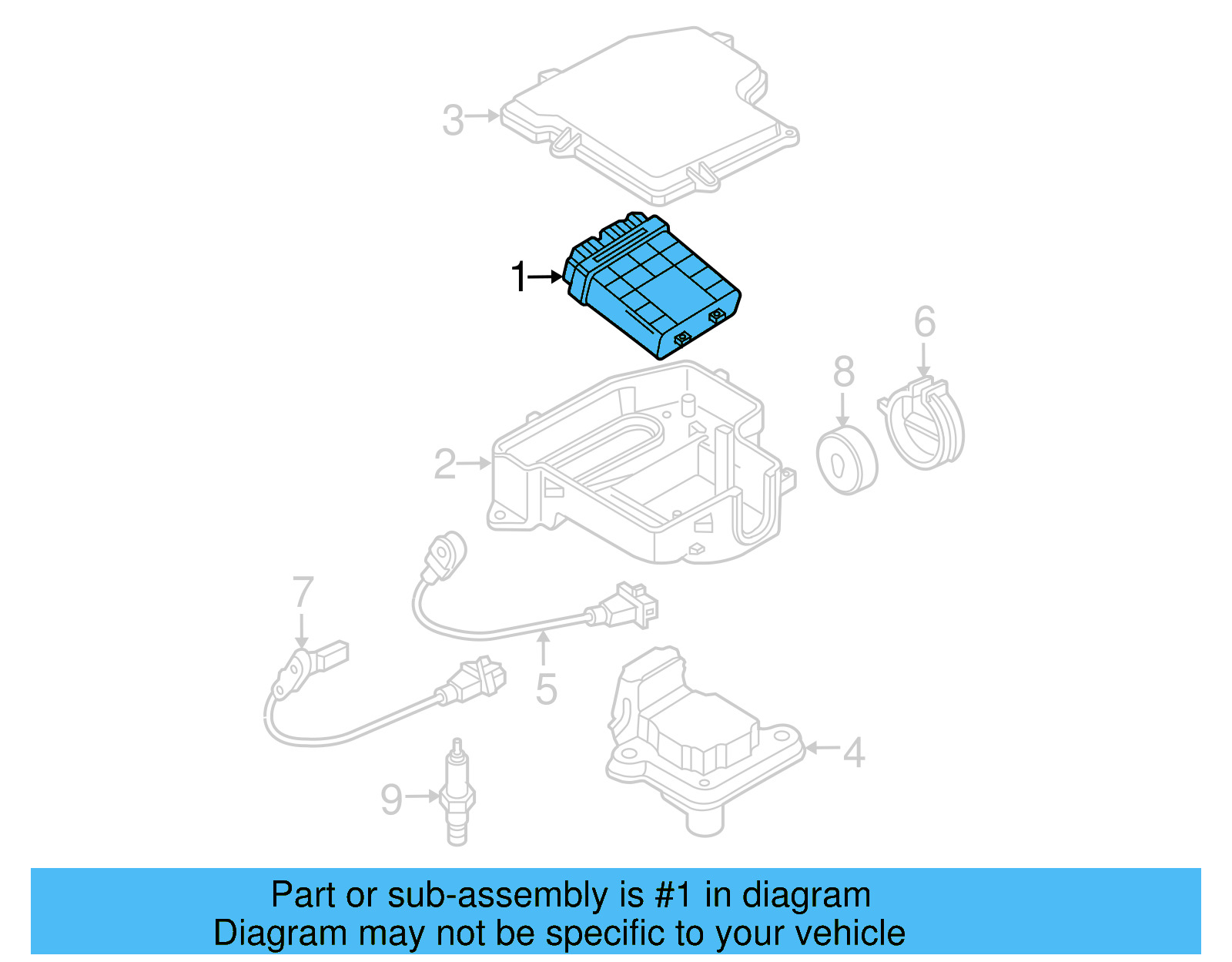 3
1
6
8
2
7
5
4
9

Part or sub-assembly is #1 in diagram
Diagram may not be specific to your vehicle